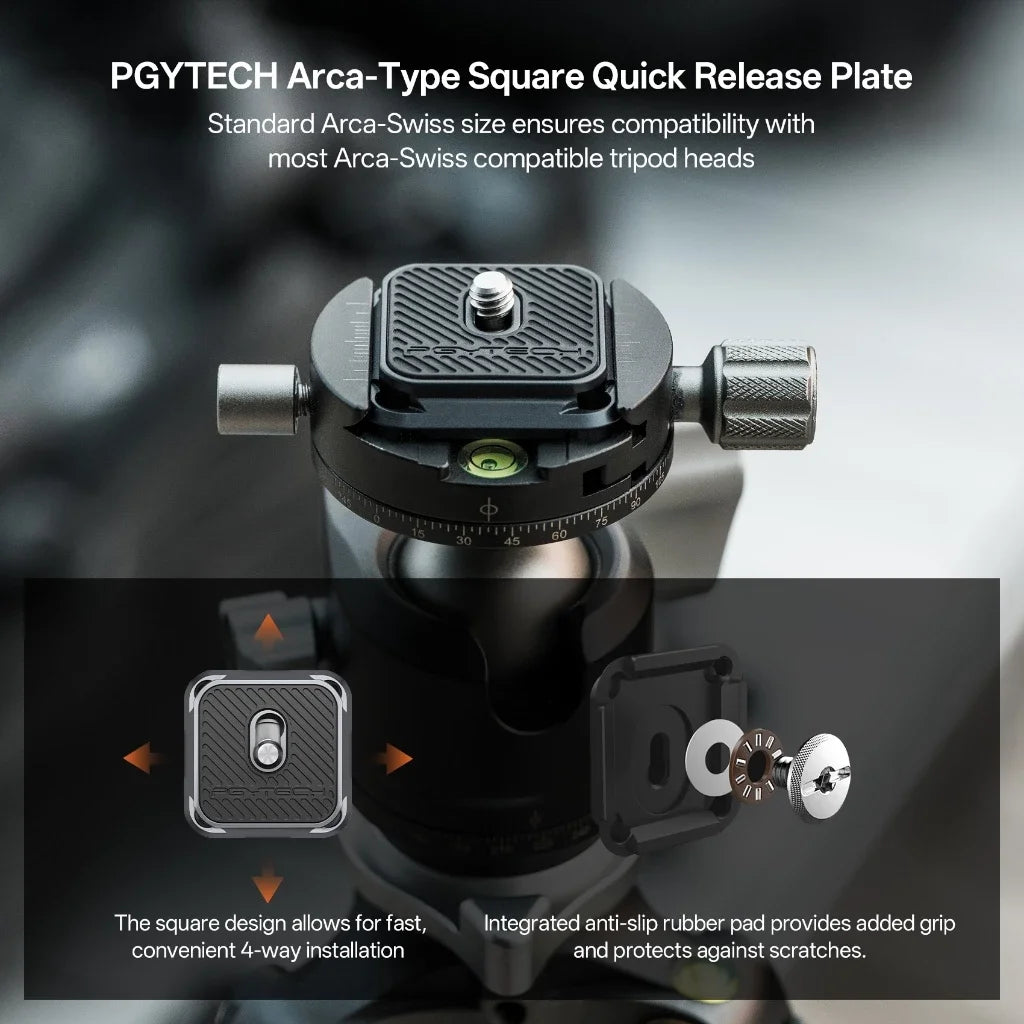 PGYTECH Arca-Type Square Quick Release Plate

Standard Arca-Swiss size ensures compatibility with most Arca-Swiss compatible tripod heads

PGYTECH

0 15 30 45 60 75 90

PGYTECH

The square design allows for fast, convenient 4-way installation

Integrated anti-slip rubber pad provides added grip and protects against scratches.