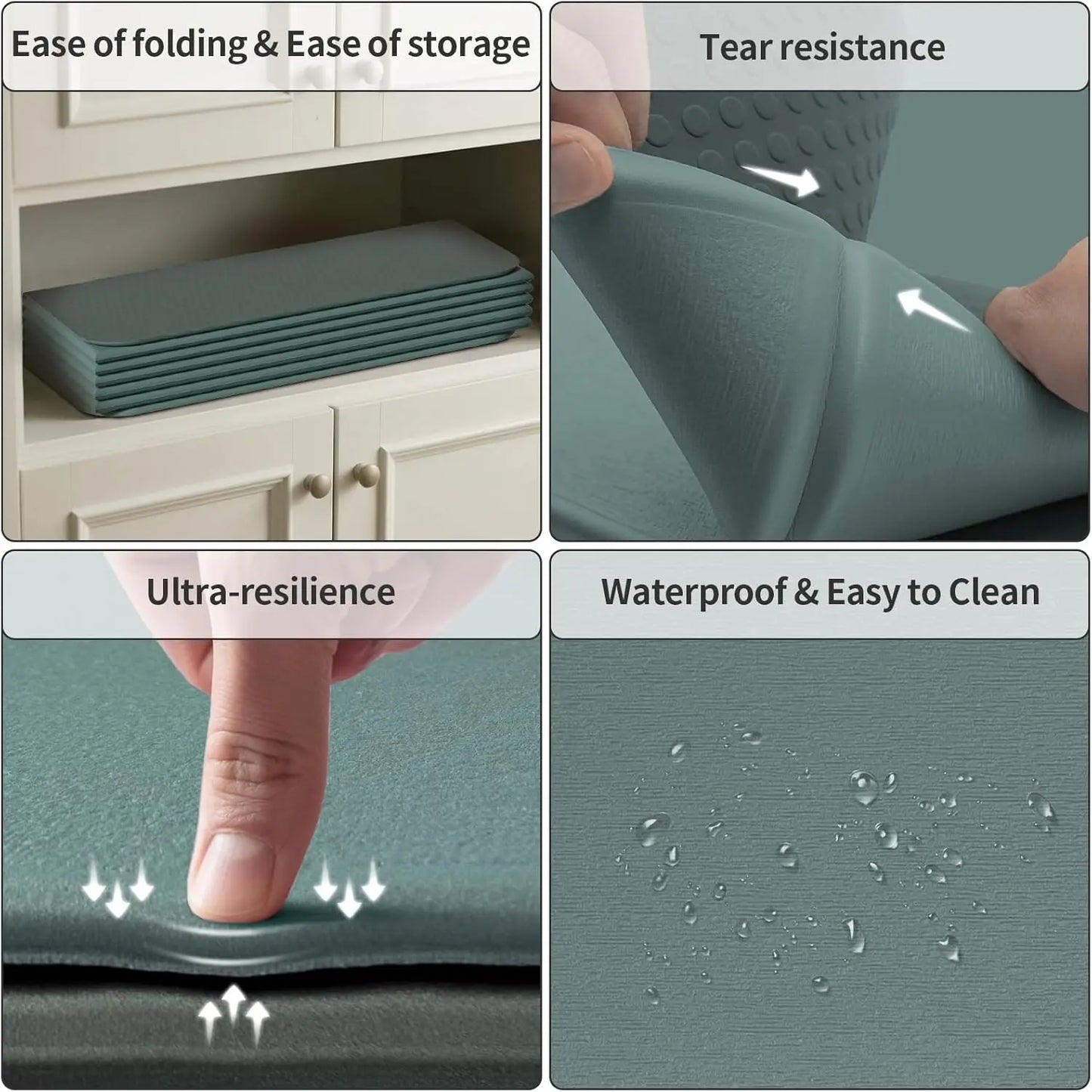 Ease of folding & Ease of storage

Tear resistance

Ultra-resilience

Waterproof & Easy to Clean